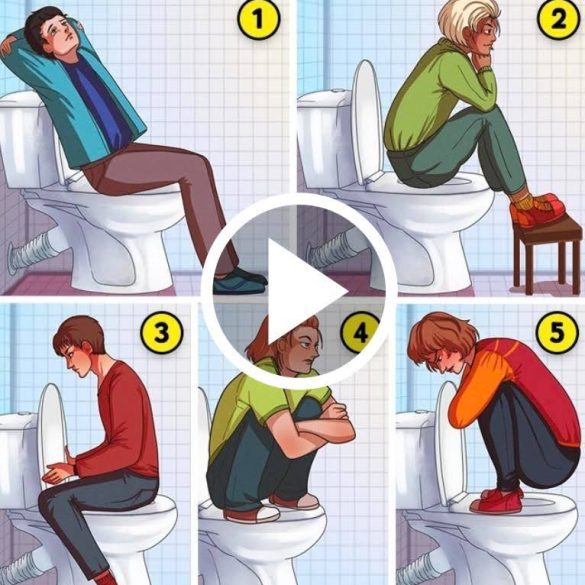 1
2
3
4
5